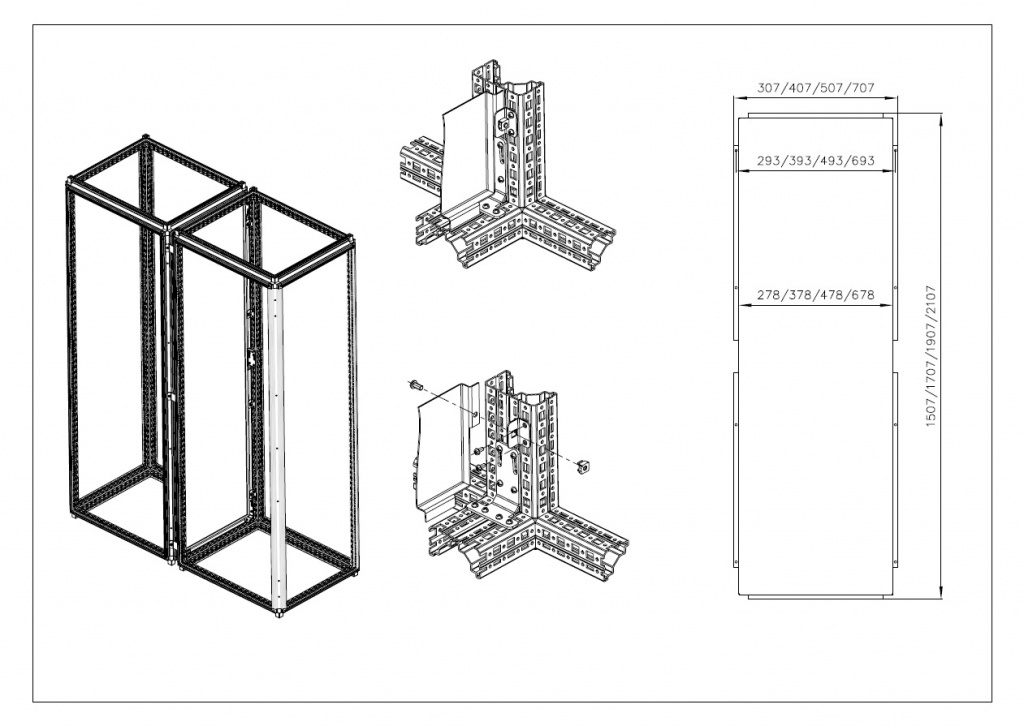 307/407/507/707

293/393/493/693

278/378/478/678

1507/1707/1907/2107